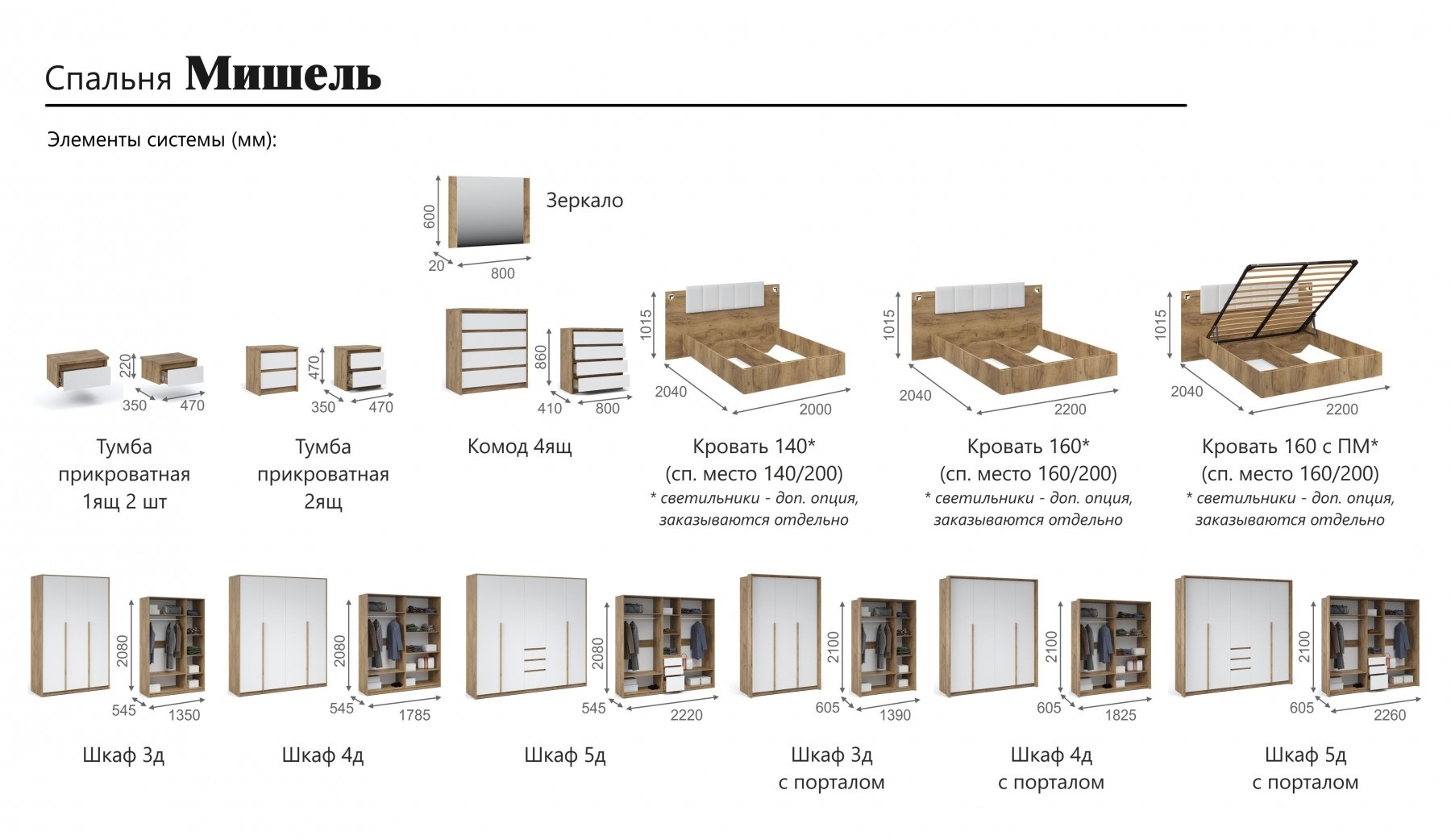 Спальня Мишель

Элементы системы (мм):

600
20
800
Зеркало

220
350
470
Тумба прикроватная 1ящ 2 шт

470
350
470
Тумба прикроватная 2ящ

860
410
800
Комод 4ящ

1015
2040
2000
Кровать 140*
(сп. место 140/200)
* светильники - доп. опция, заказываются отдельно

1015
2040
2200
Кровать 160*
(сп. место 160/200)
* светильники - доп. опция, заказываются отдельно

1015
2040
2200
Кровать 160 с ПМ*
(сп. место 160/200)
* светильники - доп. опция, заказываются отдельно

2080
545
1350
Шкаф 3д

2080
545
1785
Шкаф 4д

2080
545
2220
Шкаф 5д

2100
605
1390
Шкаф 3д с порталом

2100
605
1825
Шкаф 4д с порталом

2100
605
2260
Шкаф 5д с порталом