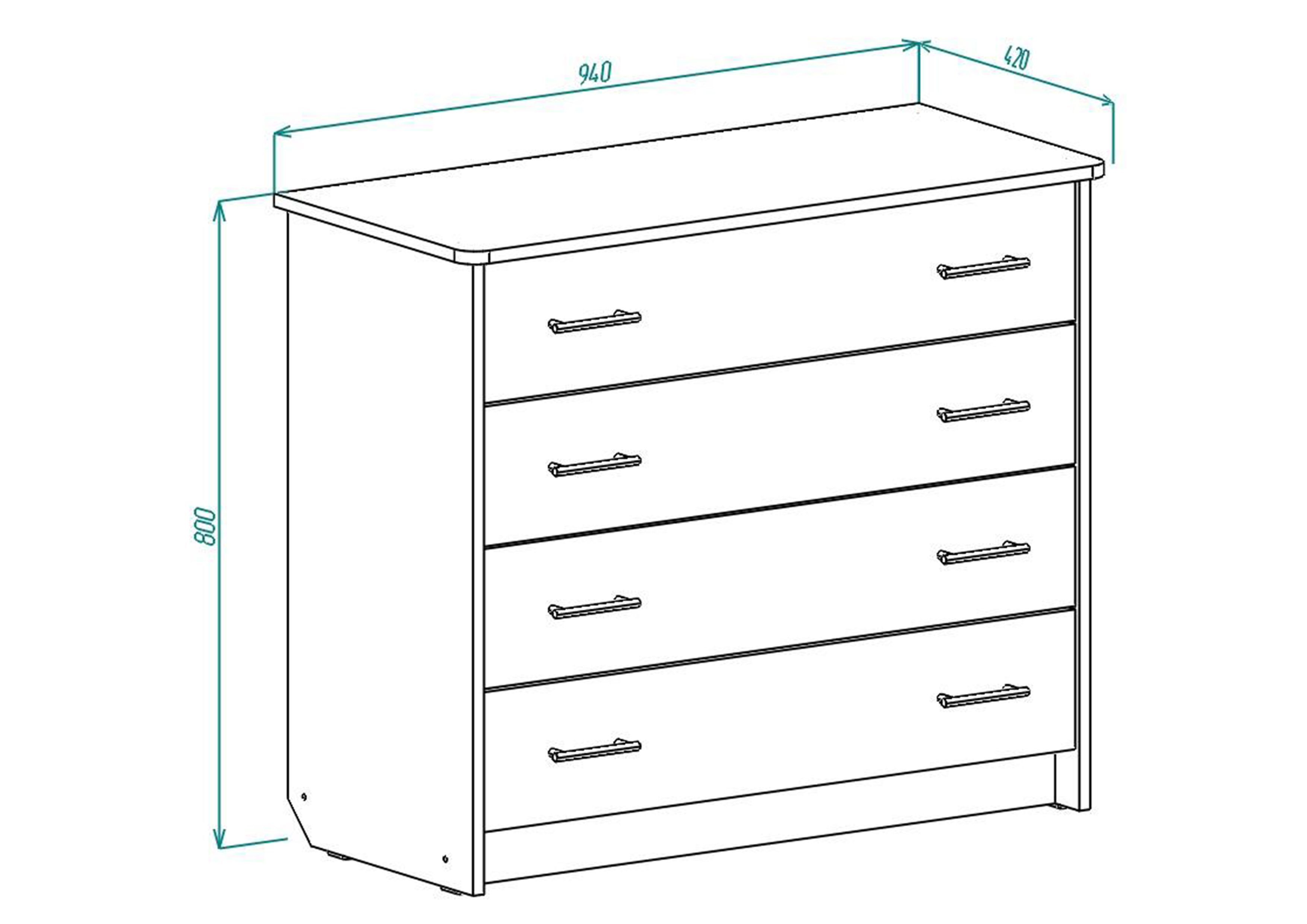 940
420
800