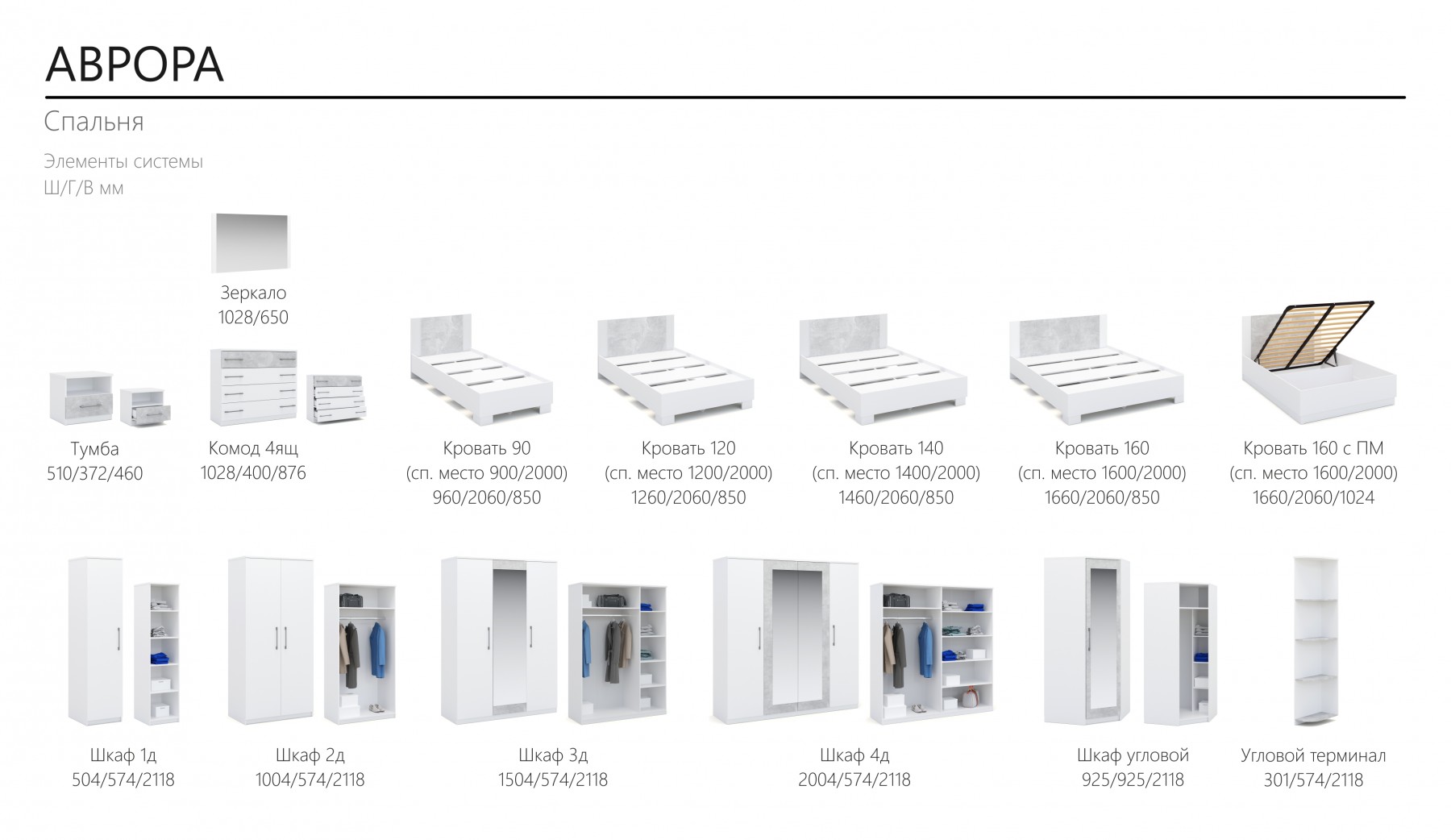 АВРОРА

Спальня

Элементы системы
Ш/Г/В мм

Зеркало
1028/650

Тумба
510/372/460

Комод 4ящ
1028/400/876

Кровать 90
(сп. место 900/2000)
960/2060/850

Кровать 120
(сп. место 1200/2000)
1260/2060/850

Кровать 140
(сп. место 1400/2000)
1460/2060/850

Кровать 160
(сп. место 1600/2000)
1660/2060/850

Кровать 160 с ПМ
(сп. место 1600/2000)
1660/2060/1024

Шкаф 1д
504/574/2118

Шкаф 2д
1004/574/2118

Шкаф 3д
1504/574/2118

Шкаф 4д
2004/574/2118

Шкаф угловой
925/925/2118

Угловой терминал
301/574/2118